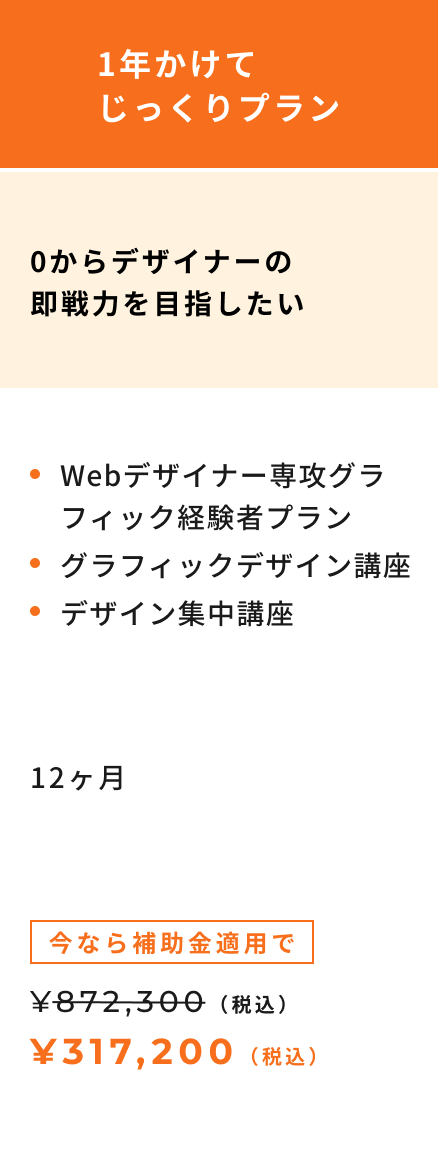 1年かけて
じっくりプラン

0からデザイナーの
即戦力を目指したい

• Webデザイナー専攻グラフィック経験者プラン
• グラフィックデザイン講座
• デザイン集中講座

12ヶ月

今なら補助金適用で

¥872,300（税込）

¥317,200（税込）